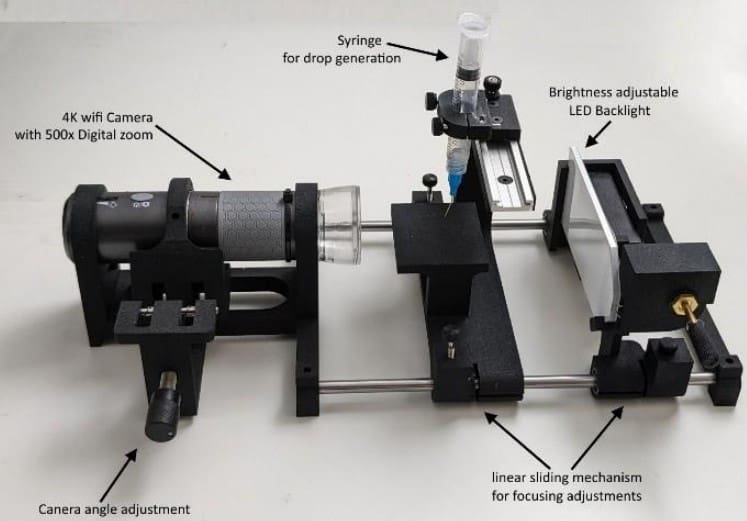 Syringe
for drop generation

Brightness adjustable
LED Backlight

4K wifi Camera
with 500x Digital zoom

Canera angle adjustment

linear sliding mechanism
for focusing adjustments