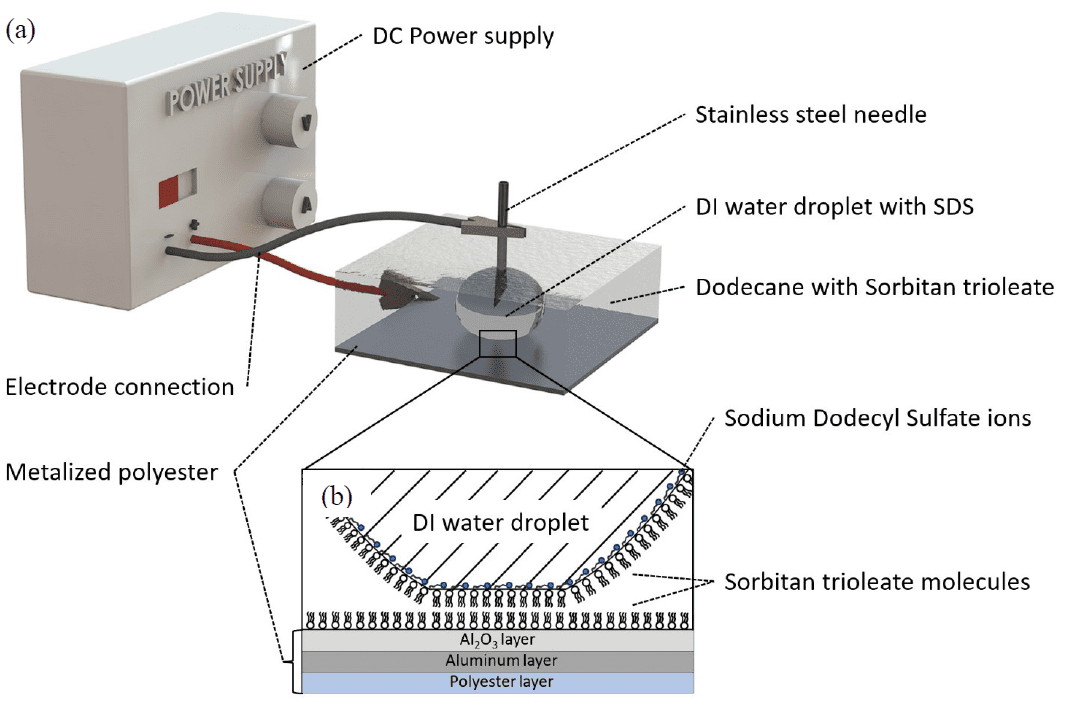 (a)

POWER SUPPLY

V

A

DC Power supply

Stainless steel needle

DI water droplet with SDS

Dodecane with Sorbitan trioleate

Electrode connection

Metalized polyester

Sodium Dodecyl Sulfate ions

(b)

DI water droplet

Sorbitan trioleate molecules

$Al_2O_3$ layer

Aluminum layer

Polyester layer